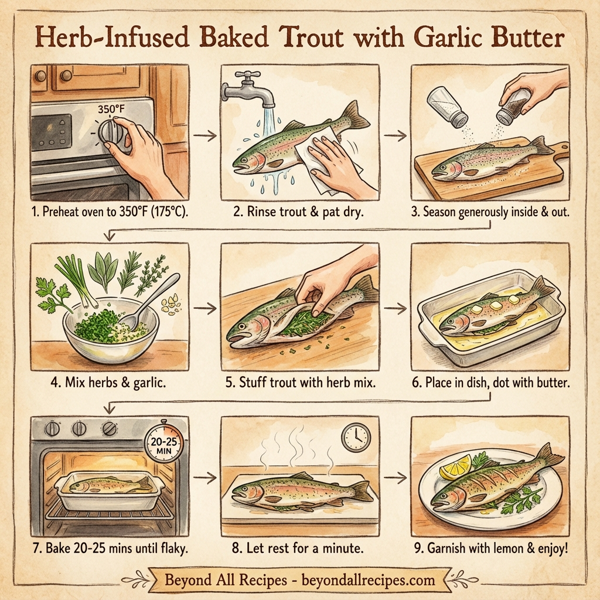 Herb-Infused Baked Trout with Garlic Butter

350°F

1. Preheat oven to 350°F (175°C).

2. Rinse trout & pat dry.

3. Season generously inside & out.

4. Mix herbs & garlic.

5. Stuff trout with herb mix.

6. Place in dish, dot with butter.

20-25 MIN

7. Bake 20-25 mins until flaky.

8. Let rest for a minute.

9. Garnish with lemon & enjoy!

Beyond All Recipes - beyondallrecipes.com