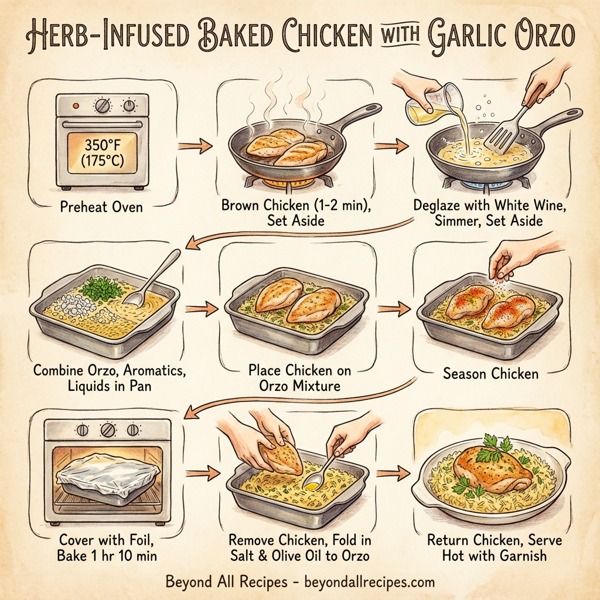 HERB-INFUSED BAKED CHICKEN WITH GARLIC ORZO

350°F (175°C)

Preheat Oven

Brown Chicken (1-2 min), Set Aside

Deglaze with White Wine, Simmer, Set Aside

Combine Orzo, Aromatics, Liquids in Pan

Place Chicken on Orzo Mixture

Season Chicken

Cover with Foil, Bake 1 hr 10 min

Remove Chicken, Fold in Salt & Olive Oil to Orzo

Return Chicken, Serve Hot with Garnish

Beyond All Recipes - beyondallrecipes.com