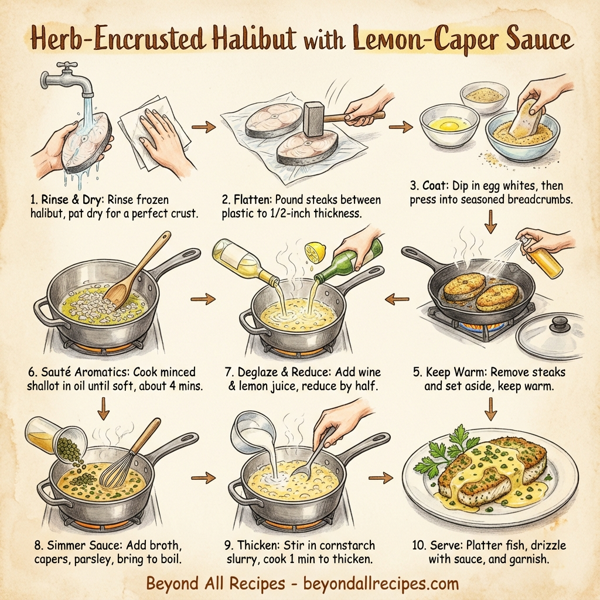 Herb-Encrusted Halibut with Lemon-Caper Sauce

1. Rinse & Dry: Rinse frozen halibut, pat dry for a perfect crust.

2. Flatten: Pound steaks between plastic to 1/2-inch thickness.

3. Coat: Dip in egg whites, then press into seasoned breadcrumbs.

6. Sauté Aromatics: Cook minced shallot in oil until soft, about 4 mins.

7. Deglaze & Reduce: Add wine & lemon juice, reduce by half.

5. Keep Warm: Remove steaks and set aside, keep warm.

8. Simmer Sauce: Add broth, capers, parsley, bring to boil.

9. Thicken: Stir in cornstarch slurry, cook 1 min to thicken.

10. Serve: Platter fish, drizzle with sauce, and garnish.

Beyond All Recipes - beyondallrecipes.com