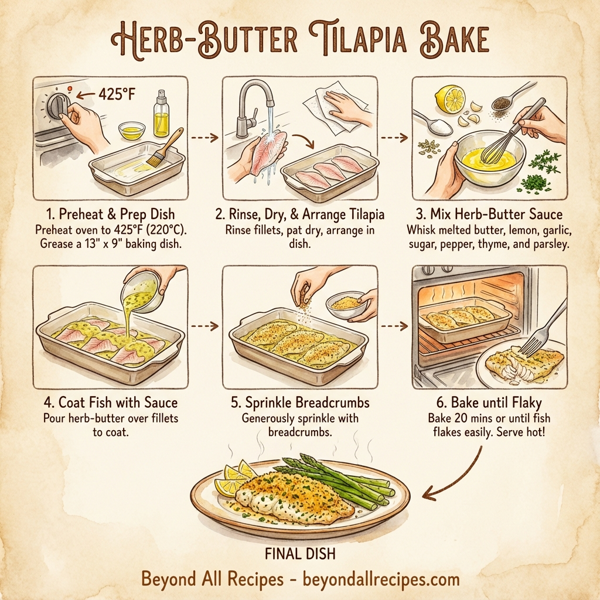 HERB-BUTTER TILAPIA BAKE

425°F

1. Preheat & Prep Dish
Preheat oven to 425°F (220°C). Grease a 13" x 9" baking dish.

2. Rinse, Dry, & Arrange Tilapia
Rinse fillets, pat dry, arrange in dish.

3. Mix Herb-Butter Sauce
Whisk melted butter, lemon, garlic, sugar, pepper, thyme, and parsley.

4. Coat Fish with Sauce
Pour herb-butter over fillets to coat.

5. Sprinkle Breadcrumbs
Generously sprinkle with breadcrumbs.

6. Bake until Flaky
Bake 20 mins or until fish flakes easily. Serve hot!

FINAL DISH

Beyond All Recipes - beyondallrecipes.com