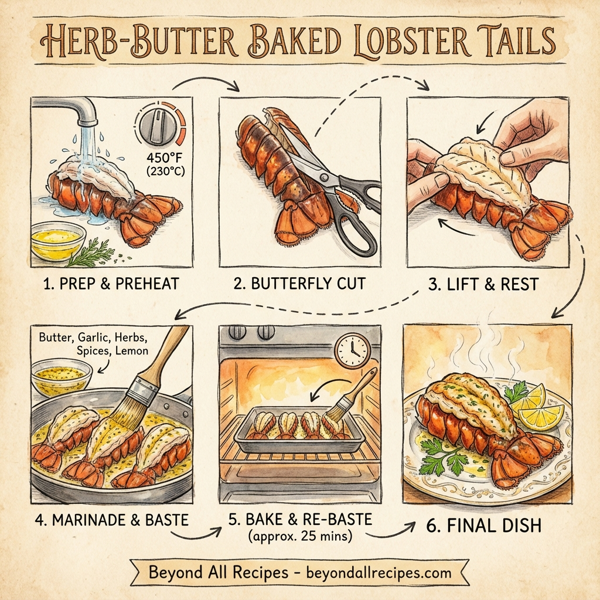 HERB-BUTTER BAKED LOBSTER TAILS

450°F (230°C)

1. PREP & PREHEAT

2. BUTTERFLY CUT

3. LIFT & REST

Butter, Garlic, Herbs, Spices, Lemon

4. MARINADE & BASTE

5. BAKE & RE-BASTE (approx. 25 mins)

6. FINAL DISH

Beyond All Recipes - beyondallrecipes.com