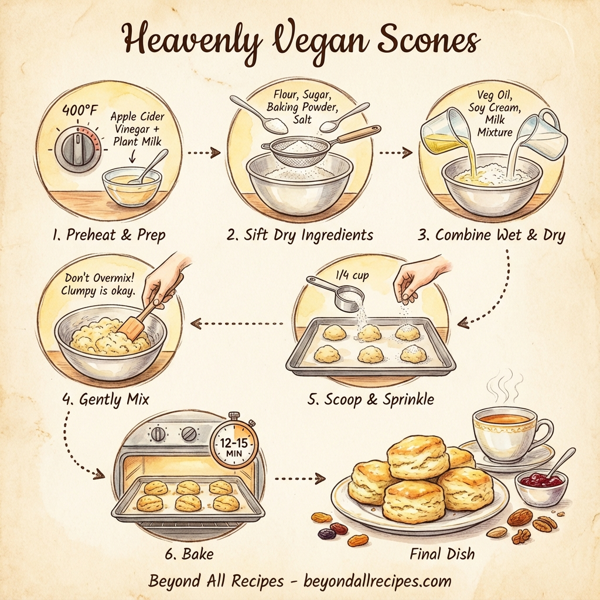 Heavenly Vegan Scones

400°F

Apple Cider Vinegar + Plant Milk

1. Preheat & Prep

Flour, Sugar, Baking Powder, Salt

2. Sift Dry Ingredients

Veg Oil, Soy Cream, Milk Mixture

3. Combine Wet & Dry

Don't Overmix! Clumpy is okay.

4. Gently Mix

1/4 cup

5. Scoop & Sprinkle

12-15 MIN

6. Bake

Final Dish

Beyond All Recipes - beyondallrecipes.com