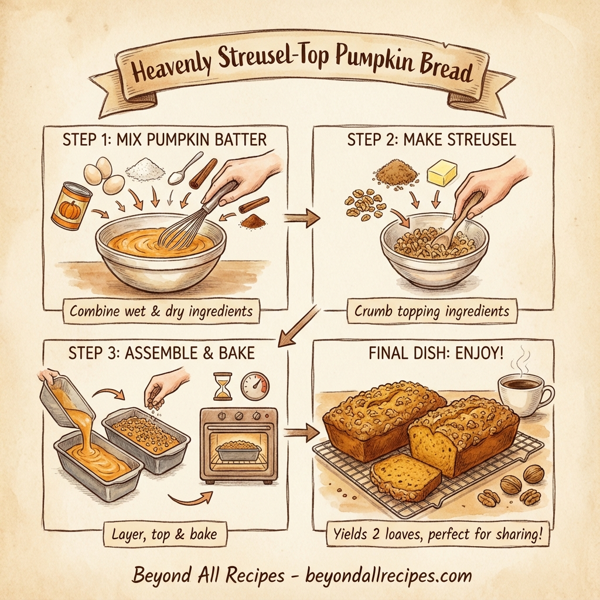 Heavenly Streusel-Top Pumpkin Bread

STEP 1: MIX PUMPKIN BATTER

Combine wet & dry ingredients

STEP 2: MAKE STREUSEL

Crumb topping ingredients

STEP 3: ASSEMBLE & BAKE

Layer, top & bake

FINAL DISH: ENJOY!

Yields 2 loaves, perfect for sharing!

Beyond All Recipes - beyondallrecipes.com