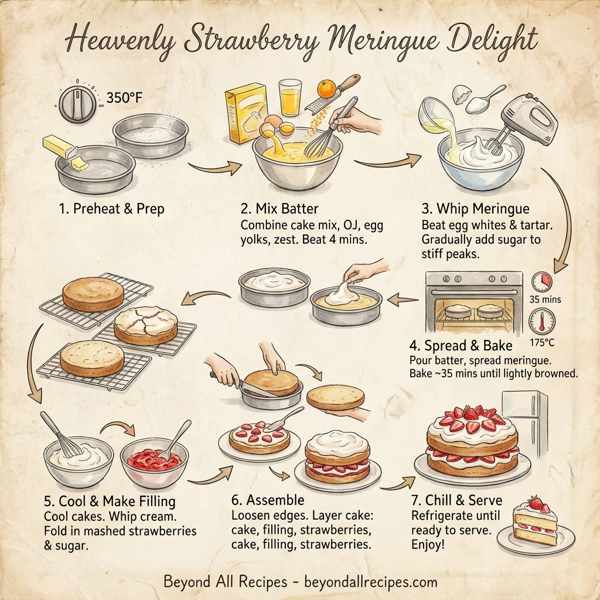 Heavenly Strawberry Meringue Delight

350°F

1. Preheat & Prep

2. Mix Batter
Combine cake mix, OJ, egg yolks, zest. Beat 4 mins.

3. Whip Meringue
Beat egg whites & tartar. Gradually add sugar to stiff peaks.

35 mins

175°C

4. Spread & Bake
Pour batter, spread meringue. Bake ~35 mins until lightly browned.

5. Cool & Make Filling
Cool cakes. Whip cream. Fold in mashed strawberries & sugar.

6. Assemble
Loosen edges. Layer cake: cake, filling, strawberries, cake, filling, strawberries.

7. Chill & Serve
Refrigerate until ready to serve. Enjoy!

Beyond All Recipes - beyondallrecipes.com