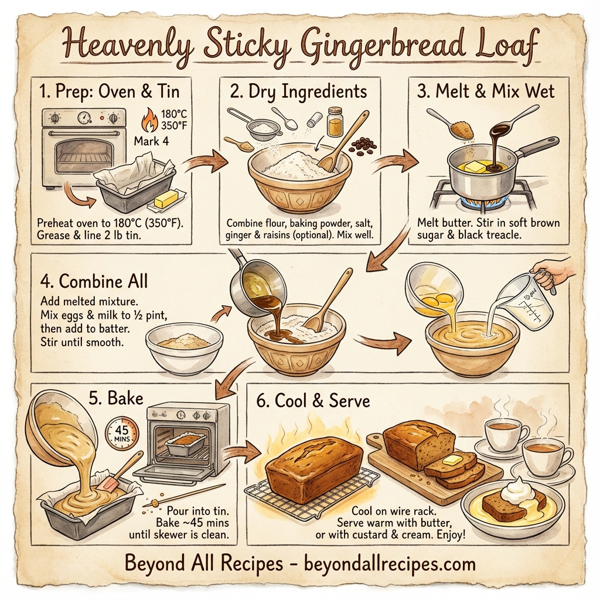 Heavenly Sticky Gingerbread Loaf

1. Prep: Oven & Tin

180°C
350°F
Mark 4

Preheat oven to 180°C (350°F). Grease & line 2 lb tin.

2. Dry Ingredients

Combine flour, baking powder, salt, ginger & raisins (optional). Mix well.

3. Melt & Mix Wet

Melt butter. Stir in soft brown sugar & black treacle.

4. Combine All

Add melted mixture. Mix eggs & milk to ½ pint, then add to batter. Stir until smooth.

5. Bake

45 MINS

Pour into tin. Bake ~45 mins until skewer is clean.

6. Cool & Serve

Cool on wire rack. Serve warm with butter, or with custard & cream. Enjoy!

Beyond All Recipes - beyondallrecipes.com