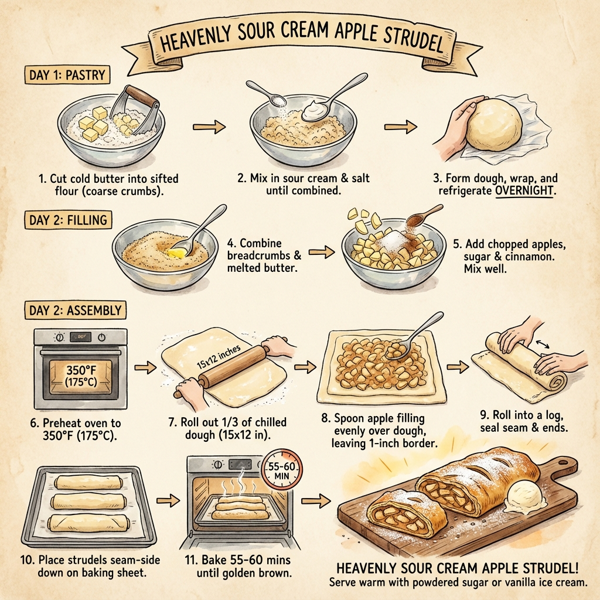 HEAVENLY SOUR CREAM APPLE STRUDEL

DAY 1: PASTRY

1. Cut cold butter into sifted flour (coarse crumbs).

2. Mix in sour cream & salt until combined.

3. Form dough, wrap, and refrigerate OVERNIGHT.

DAY 2: FILLING

4. Combine breadcrumbs & melted butter.

5. Add chopped apples, sugar & cinnamon. Mix well.

DAY 2: ASSEMBLY

350°F (175°C)

6. Preheat oven to 350°F (175°C).

15x12 inches

7. Roll out 1/3 of chilled dough (15x12 in).

8. Spoon apple filling evenly over dough, leaving 1-inch border.

9. Roll into a log, seal seam & ends.

10. Place strudels seam-side down on baking sheet.

55-60 MIN

11. Bake 55-60 mins until golden brown.

HEAVENLY SOUR CREAM APPLE STRUDEL!
Serve warm with powdered sugar or vanilla ice cream.