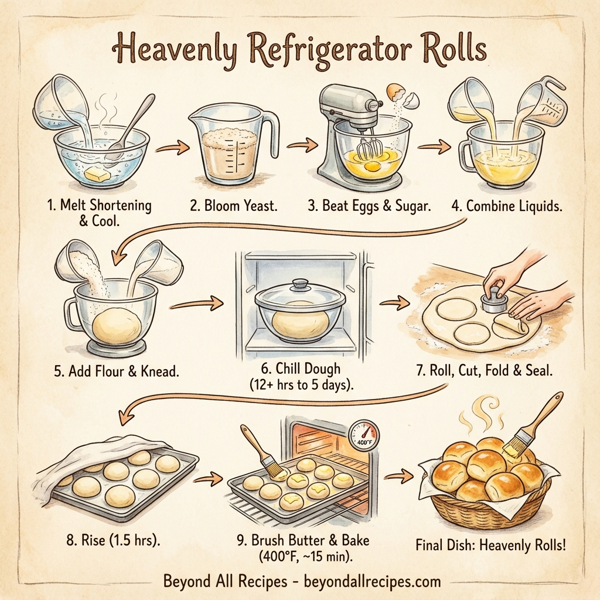 Heavenly Refrigerator Rolls

1. Melt Shortening & Cool.

2. Bloom Yeast.

3. Beat Eggs & Sugar.

4. Combine Liquids.

5. Add Flour & Knead.

6. Chill Dough (12+ hrs to 5 days).

7. Roll, Cut, Fold & Seal.

8. Rise (1.5 hrs).

400°F

9. Brush Butter & Bake (400°F, ~15 min).

Final Dish: Heavenly Rolls!

Beyond All Recipes - beyondallrecipes.com