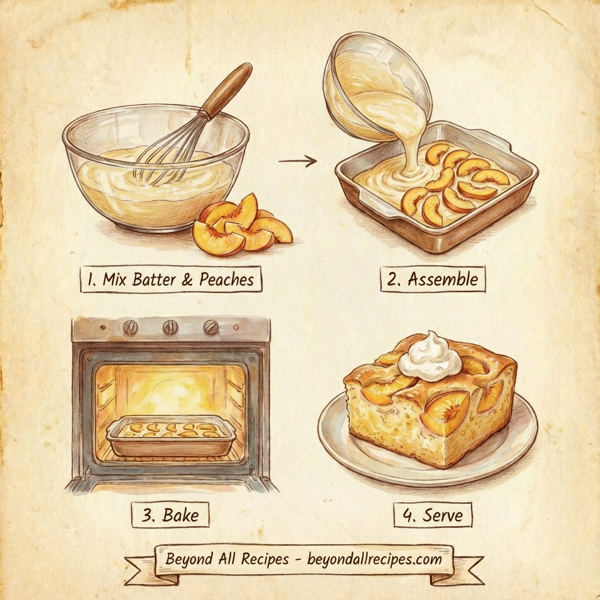 1. Mix Batter & Peaches

2. Assemble

3. Bake

4. Serve

Beyond All Recipes - beyondallrecipes.com