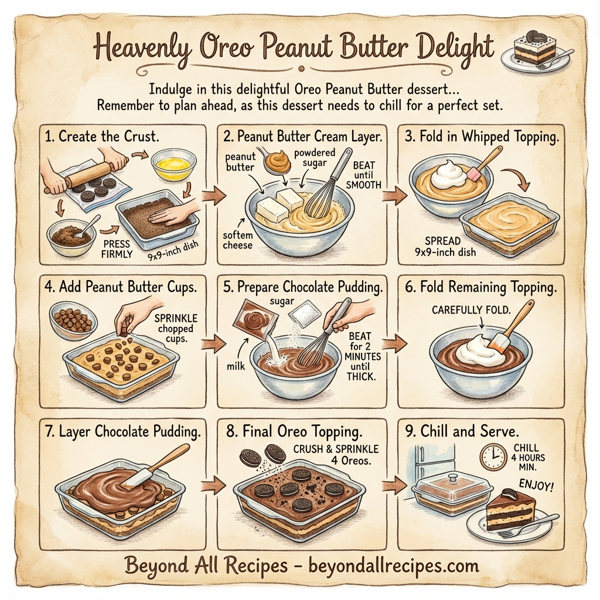 Heavenly Oreo Peanut Butter Delight

Indulge in this delightful Oreo Peanut Butter dessert...
Remember to plan ahead, as this dessert needs to chill for a perfect set.

1. Create the Crust.

PRESS FIRMLY

9x9-inch dish

2. Peanut Butter Cream Layer.

peanut butter

powdered sugar

BEAT until SMOOTH

softem cheese

3. Fold in Whipped Topping.

SPREAD 9x9-inch dish

4. Add Peanut Butter Cups.

SPRINKLE chopped cups.

5. Prepare Chocolate Pudding.

sugar

milk

BEAT for 2 MINUTES until THICK.

6. Fold Remaining Topping.

CAREFULLY FOLD.

7. Layer Chocolate Pudding.

8. Final Oreo Topping.

CRUSH & SPRINKLE 4 Oreos.

9. Chill and Serve.

CHILL 4 HOURS MIN.

ENJOY!

Beyond All Recipes - beyondallrecipes.com