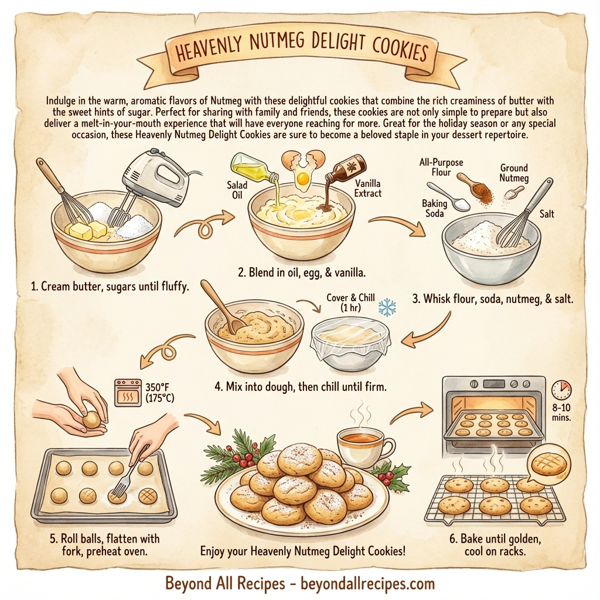 HEAVENLY NUTMEG DELIGHT COOKIES

Indulge in the warm, aromatic flavors of Nutmeg with these delightful cookies that combine the rich creaminess of butter with the sweet hints of sugar. Perfect for sharing with family and friends, these cookies are not only simple to prepare but also deliver a melt-in-your-mouth experience that will have everyone reaching for more. Great for the holiday season or any special occasion, these Heavenly Nutmeg Delight Cookies are sure to become a beloved staple in your dessert repertoire.

1. Cream butter, sugars until fluffy.

Salad Oil

Vanilla Extract

2. Blend in oil, egg, & vanilla.

All-Purpose Flour

Ground Nutmeg

Baking Soda

Salt

3. Whisk flour, soda, nutmeg, & salt.

Cover & Chill (1 hr)

4. Mix into dough, then chill until firm.

350°F (175°C)

5. Roll balls, flatten with fork, preheat oven.

Enjoy your Heavenly Nutmeg Delight Cookies!

8-10 mins.

6. Bake until golden, cool on racks.

Beyond All Recipes - beyondallrecipes.com