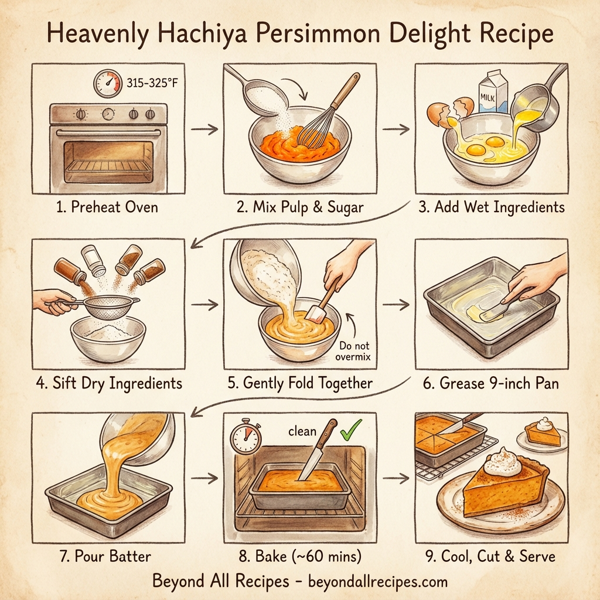 Heavenly Hachiya Persimmon Delight Recipe

315-325°F

1. Preheat Oven

2. Mix Pulp & Sugar

MILK

3. Add Wet Ingredients

4. Sift Dry Ingredients

Do not overmix

5. Gently Fold Together

6. Grease 9-inch Pan

7. Pour Batter

clean

8. Bake (~60 mins)

9. Cool, Cut & Serve

Beyond All Recipes - beyondallrecipes.com