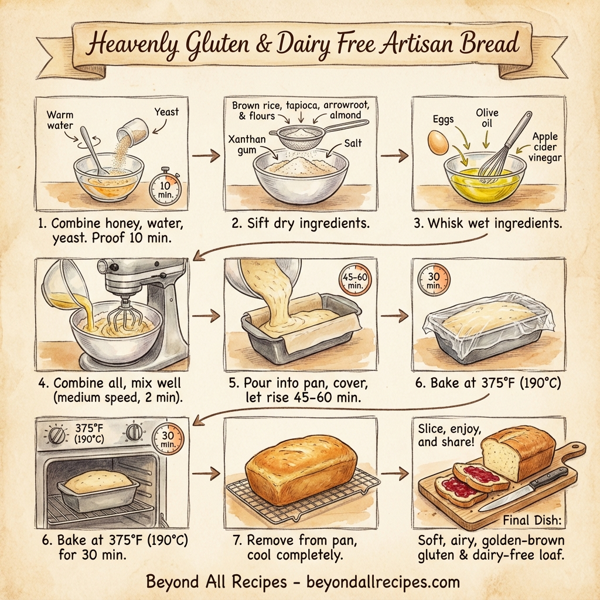 Heavenly Gluten & Dairy Free Artisan Bread

Warm water
Yeast
10 min.

1. Combine honey, water, yeast. Proof 10 min.

Brown rice, tapioca, arrowroot, & flours
almond
Xanthan gum
Salt

2. Sift dry ingredients.

Eggs
Olive oil
Apple cider vinegar

3. Whisk wet ingredients.

4. Combine all, mix well (medium speed, 2 min).

45-60 min.

5. Pour into pan, cover, let rise 45-60 min.

30 min.

6. Bake at 375°F (190°C)

375°F (190°C)
30 min.

6. Bake at 375°F (190°C) for 30 min.

7. Remove from pan, cool completely.

Slice, enjoy, and share!

Final Dish:
Soft, airy, golden-brown gluten & dairy-free loaf.

Beyond All Recipes - beyondallrecipes.com