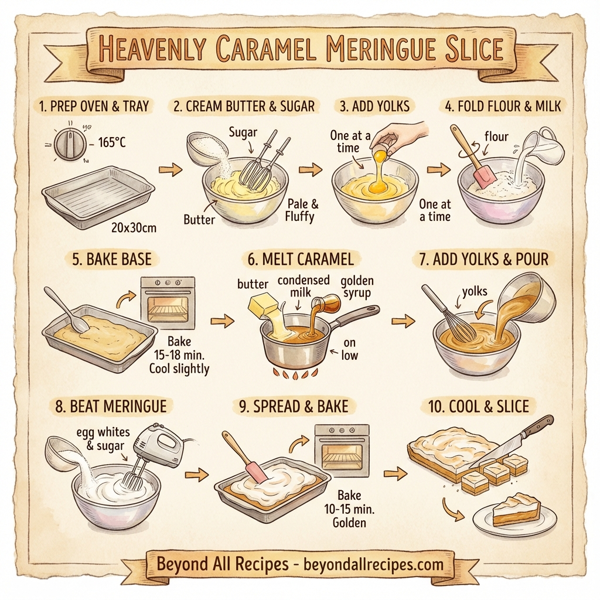 HEAVENLY CARAMEL MERINGUE SLICE

1. PREP OVEN & TRAY

165°C

20x30cm

2. CREAM BUTTER & SUGAR

Sugar

Butter

Pale & Fluffy

3. ADD YOLKS

One at a time

One at a time

4. FOLD FLOUR & MILK

flour

5. BAKE BASE

Bake 15-18 min. Cool slightly

6. MELT CARAMEL

butter

condensed milk

golden syrup

on low

7. ADD YOLKS & POUR

yolks

8. BEAT MERINGUE

egg whites & sugar

9. SPREAD & BAKE

Bake 10-15 min. Golden

10. COOL & SLICE

Beyond All Recipes - beyondallrecipes.com