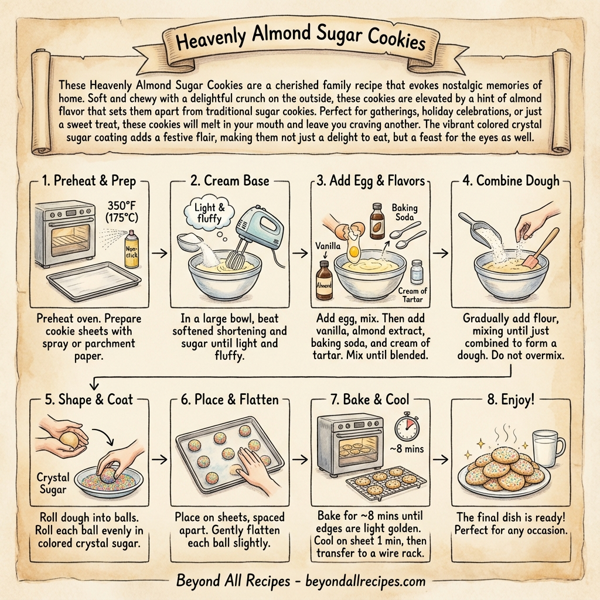 Heavenly Almond Sugar Cookies

These Heavenly Almond Sugar Cookies are a cherished family recipe that evokes nostalgic memories of home. Soft and chewy with a delightful crunch on the outside, these cookies are elevated by a hint of almond flavor that sets them apart from traditional sugar cookies. Perfect for gatherings, holiday celebrations, or just a sweet treat, these cookies will melt in your mouth and leave you craving another. The vibrant colored crystal sugar coating adds a festive flair, making them not just a delight to eat, but a feast for the eyes as well.

1. Preheat & Prep

350°F (175°C)

Non-stick

Preheat oven. Prepare cookie sheets with spray or parchment paper.

2. Cream Base

Light & fluffy

In a large bowl, beat softened shortening and sugar until light and fluffy.

3. Add Egg & Flavors

Baking Soda

Vanilla

Almond

Cream of Tartar

Add egg, mix. Then add vanilla, almond extract, baking soda, and cream of tartar. Mix until blended.

4. Combine Dough

Gradually add flour, mixing until just combined to form a dough. Do not overmix.

5. Shape & Coat

Crystal Sugar

Roll dough into balls. Roll each ball evenly in colored crystal sugar.

6. Place & Flatten

Place on sheets, spaced apart. Gently flatten each ball slightly.

7. Bake & Cool

~8 mins

Bake for ~8 mins until edges are light golden. Cool on sheet 1 min, then transfer to a wire rack.

8. Enjoy!

The final dish is ready! Perfect for any occasion.

Beyond All Recipes - beyondallrecipes.com