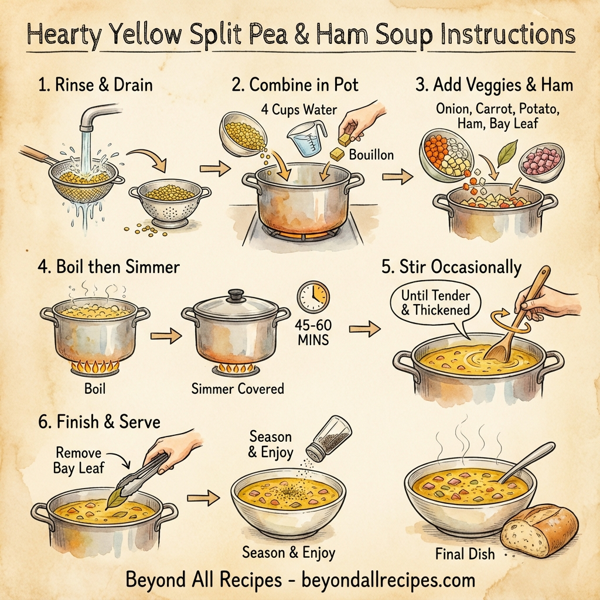 Hearty Yellow Split Pea & Ham Soup Instructions

1. Rinse & Drain

2. Combine in Pot

4 Cups Water

Bouillon

3. Add Veggies & Ham

Onion, Carrot, Potato, Ham, Bay Leaf

4. Boil then Simmer

Boil

Simmer Covered

45-60 MINS

5. Stir Occasionally

Until Tender & Thickened

6. Finish & Serve

Remove Bay Leaf

Season & Enjoy

Season & Enjoy

Final Dish

Beyond All Recipes - beyondallrecipes.com