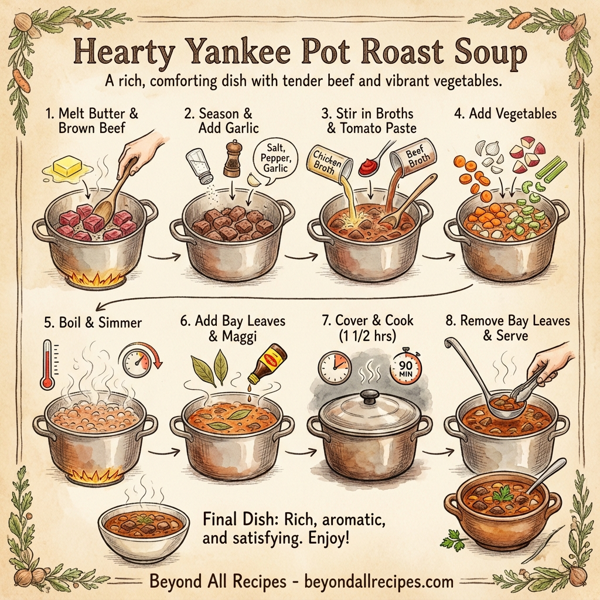 Hearty Yankee Pot Roast Soup

A rich, comforting dish with tender beef and vibrant vegetables.

1. Melt Butter & Brown Beef

2. Season & Add Garlic

Salt, Pepper, Garlic

3. Stir in Broths & Tomato Paste

Chicken Broth

Beef Broth

4. Add Vegetables

5. Boil & Simmer

6. Add Bay Leaves & Maggi

7. Cover & Cook (1 1/2 hrs)

90 MIN

8. Remove Bay Leaves & Serve

Final Dish: Rich, aromatic, and satisfying. Enjoy!

Beyond All Recipes - beyondallrecipes.com