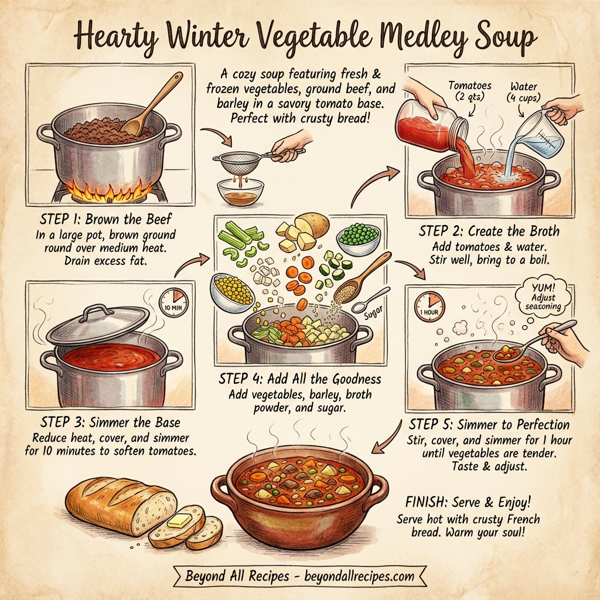 Hearty Winter Vegetable Medley Soup

A cozy soup featuring fresh & frozen vegetables, ground beef, and barley in a savory tomato base. Perfect with crusty bread!

STEP 1: Brown the Beef
In a large pot, brown ground round over medium heat. Drain excess fat.

Tomatoes (2 qts)
Water (4 cups)

STEP 2: Create the Broth
Add tomatoes & water. Stir well, bring to a boil.

10 MIN

STEP 3: Simmer the Base
Reduce heat, cover, and simmer for 10 minutes to soften tomatoes.

Sugar

STEP 4: Add All the Goodness
Add vegetables, barley, broth powder, and sugar.

1 HOUR

YUM! Adjust seasoning

STEP 5: Simmer to Perfection
Stir, cover, and simmer for 1 hour until vegetables are tender. Taste & adjust.

FINISH: Serve & Enjoy!
Serve hot with crusty French bread. Warm your soul!

Beyond All Recipes - beyondallrecipes.com