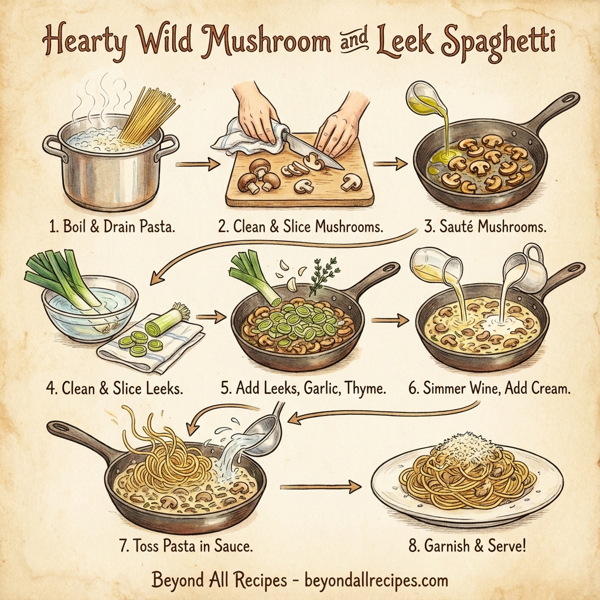 Hearty Wild Mushroom and Leek Spaghetti

1. Boil & Drain Pasta.

2. Clean & Slice Mushrooms.

3. Sauté Mushrooms.

4. Clean & Slice Leeks.

5. Add Leeks, Garlic, Thyme.

6. Simmer Wine, Add Cream.

7. Toss Pasta in Sauce.

8. Garnish & Serve!

Beyond All Recipes - beyondallrecipes.com