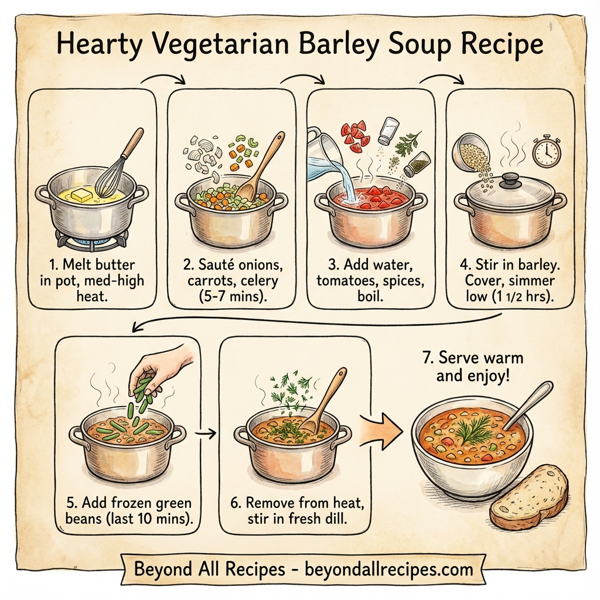 Hearty Vegetarian Barley Soup Recipe

1. Melt butter in pot, med-high heat.

2. Sauté onions, carrots, celery (5-7 mins).

3. Add water, tomatoes, spices, boil.

4. Stir in barley. Cover, simmer low (1 1/2 hrs).

5. Add frozen green beans (last 10 mins).

6. Remove from heat, stir in fresh dill.

7. Serve warm and enjoy!

Beyond All Recipes - beyondallrecipes.com