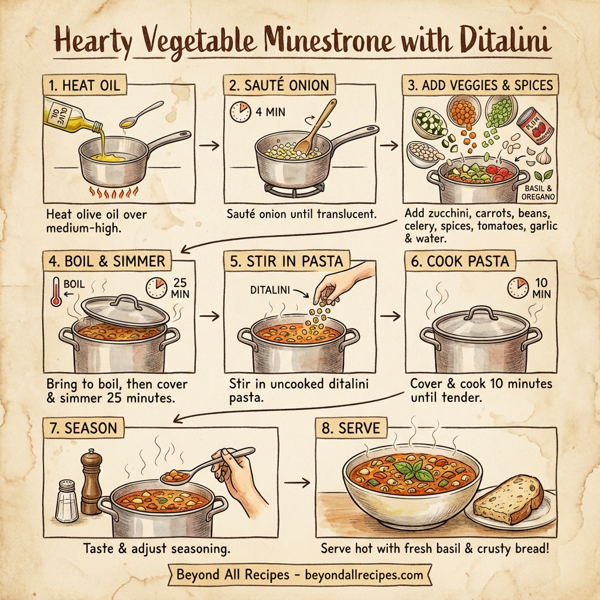 Hearty Vegetable Minestrone with Ditalini

1. HEAT OIL

OLIVE OIL

Heat olive oil over medium-high.

2. SAUTÉ ONION

4 MIN

Sauté onion until translucent.

3. ADD VEGGIES & SPICES

PLUM

BASIL & OREGANO

Add zucchini, carrots, beans, celery, spices, tomatoes, garlic & water.

4. BOIL & SIMMER

BOIL

25 MIN

Bring to boil, then cover & simmer 25 minutes.

5. STIR IN PASTA

DITALINI

Stir in uncooked ditalini pasta.

6. COOK PASTA

10 MIN

Cover & cook 10 minutes until tender.

7. SEASON

Taste & adjust seasoning.

8. SERVE

Serve hot with fresh basil & crusty bread!

Beyond All Recipes - beyondallrecipes.com