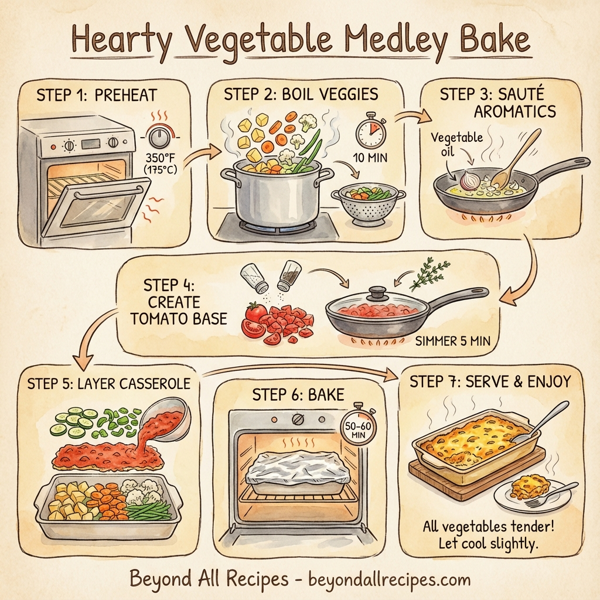 Hearty Vegetable Medley Bake

STEP 1: PREHEAT

350°F (175°C)

STEP 2: BOIL VEGGIES

10 MIN

STEP 3: SAUTÉ AROMATICS

Vegetable oil

STEP 4: CREATE TOMATO BASE

SIMMER 5 MIN

STEP 5: LAYER CASSEROLE

STEP 6: BAKE

50-60 MIN

STEP 7: SERVE & ENJOY

All vegetables tender! Let cool slightly.

Beyond All Recipes - beyondallrecipes.com