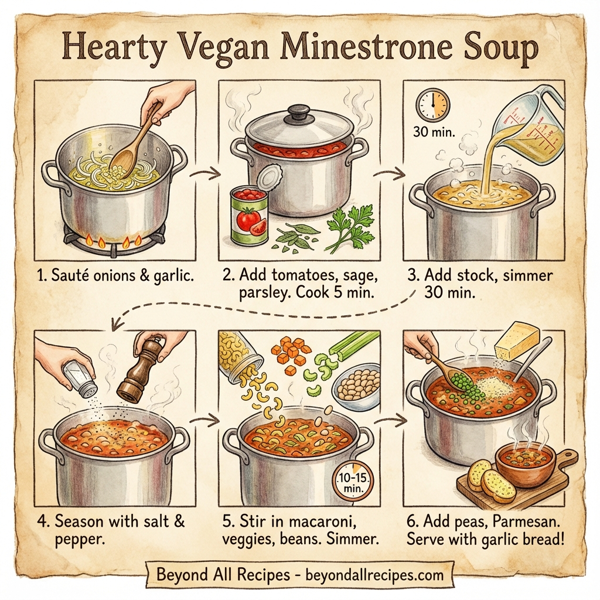 Hearty Vegan Minestrone Soup

1. Sauté onions & garlic.

2. Add tomatoes, sage, parsley. Cook 5 min.

30 min.

3. Add stock, simmer 30 min.

4. Season with salt & pepper.

10-15 min.

5. Stir in macaroni, veggies, beans. Simmer.

6. Add peas, Parmesan. Serve with garlic bread!

Beyond All Recipes - beyondallrecipes.com