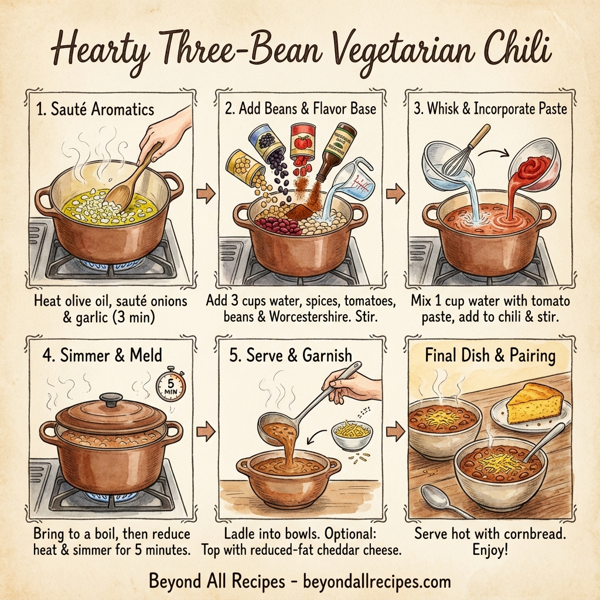 Hearty Three-Bean Vegetarian Chili

1. Sauté Aromatics

Heat olive oil, sauté onions & garlic (3 min)

2. Add Beans & Flavor Base

Add 3 cups water, spices, tomatoes, beans & Worcestershire. Stir.

3. Whisk & Incorporate Paste

Mix 1 cup water with tomato paste, add to chili & stir.

4. Simmer & Meld

5 MIN

Bring to a boil, then reduce heat & simmer for 5 minutes.

5. Serve & Garnish

Ladle into bowls. Optional: Top with reduced-fat cheddar cheese.

Final Dish & Pairing

Serve hot with cornbread. Enjoy!

Beyond All Recipes - beyondallrecipes.com