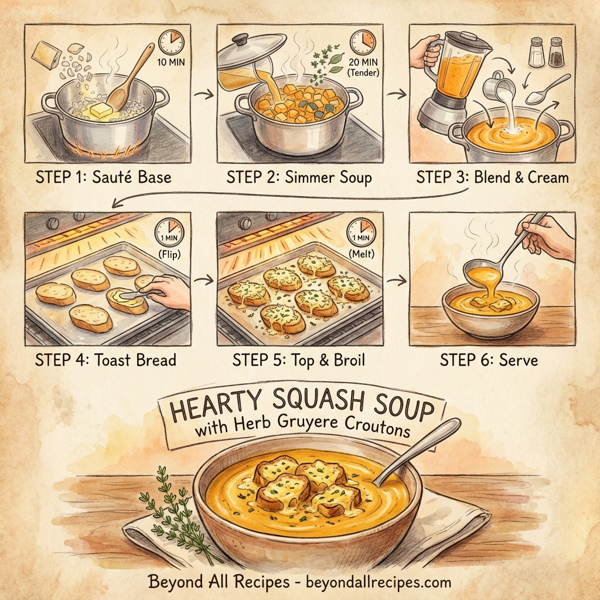 10 MIN

STEP 1: Sauté Base

20 MIN (Tender)

STEP 2: Simmer Soup

STEP 3: Blend & Cream

1 MIN (Flip)

STEP 4: Toast Bread

1 MIN (Melt)

STEP 5: Top & Broil

STEP 6: Serve

HEARTY SQUASH SOUP
with Herb Gruyere Croutons

Beyond All Recipes - beyondallrecipes.com