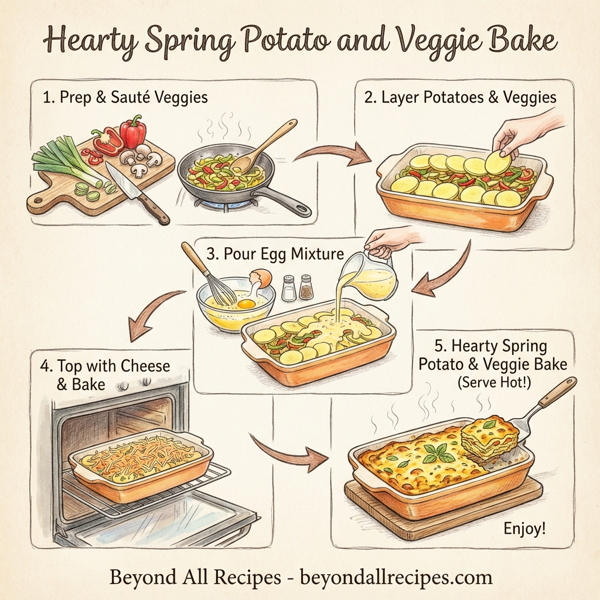 Hearty Spring Potato and Veggie Bake

1. Prep & Sauté Veggies

2. Layer Potatoes & Veggies

3. Pour Egg Mixture

4. Top with Cheese & Bake

5. Hearty Spring Potato & Veggie Bake (Serve Hot!)

Enjoy!

Beyond All Recipes - beyondallrecipes.com