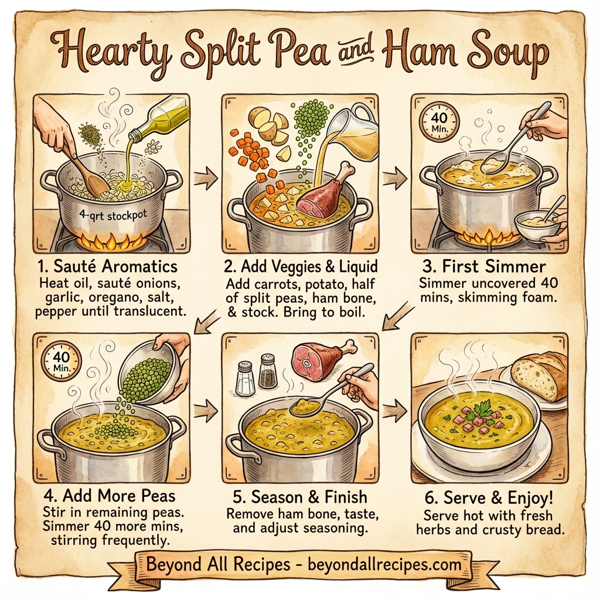 Hearty Split Pea and Ham Soup

4-qrt stockpot

1. Sauté Aromatics
Heat oil, sauté onions, garlic, oregano, salt, pepper until translucent.

2. Add Veggies & Liquid
Add carrots, potato, half of split peas, ham bone, & stock. Bring to boil.

40 Min.

3. First Simmer
Simmer uncovered 40 mins, skimming foam.

40 Min.

4. Add More Peas
Stir in remaining peas. Simmer 40 more mins, stirring frequently.

5. Season & Finish
Remove ham bone, taste, and adjust seasoning.

6. Serve & Enjoy!
Serve hot with fresh herbs and crusty bread.

Beyond All Recipes - beyondallrecipes.com