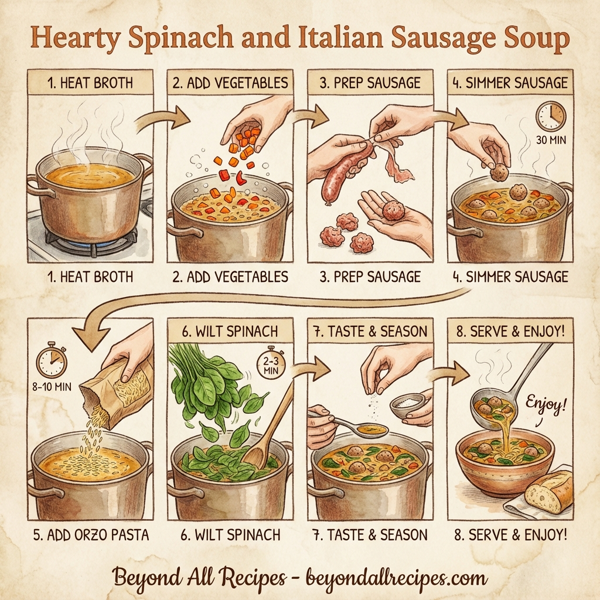 Hearty Spinach and Italian Sausage Soup

1. HEAT BROTH

1. HEAT BROTH

2. ADD VEGETABLES

2. ADD VEGETABLES

3. PREP SAUSAGE

3. PREP SAUSAGE

4. SIMMER SAUSAGE

30 MIN

4. SIMMER SAUSAGE

8-10 MIN

5. ADD ORZO PASTA

6. WILT SPINACH

2-3 MIN

6. WILT SPINACH

7. TASTE & SEASON

7. TASTE & SEASON

8. SERVE & ENJOY!

Enjoy!

8. SERVE & ENJOY!

Beyond All Recipes - beyondallrecipes.com