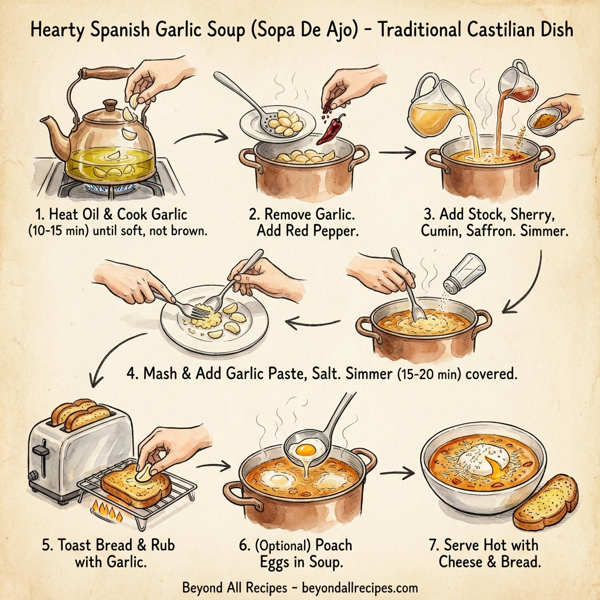 Hearty Spanish Garlic Soup (Sopa De Ajo) - Traditional Castilian Dish

1. Heat Oil & Cook Garlic (10-15 min) until soft, not brown.

2. Remove Garlic. Add Red Pepper.

3. Add Stock, Sherry, Cumin, Saffron. Simmer.

4. Mash & Add Garlic Paste, Salt. Simmer (15-20 min) covered.

5. Toast Bread & Rub with Garlic.

6. (Optional) Poach Eggs in Soup.

7. Serve Hot with Cheese & Bread.

Beyond All Recipes - beyondallrecipes.com