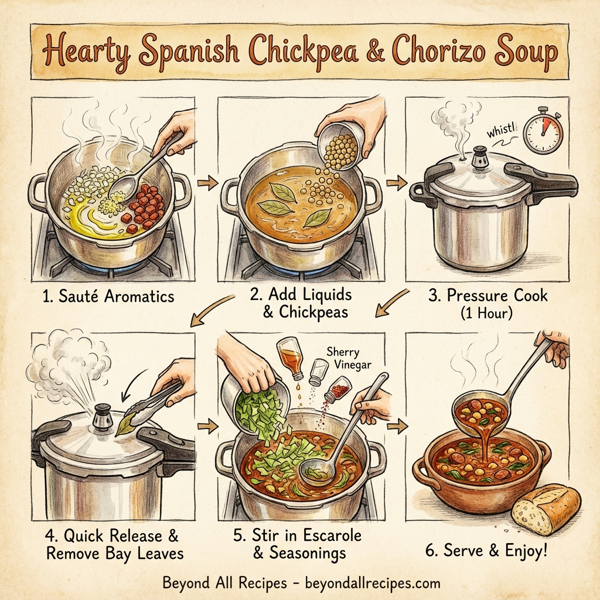 Hearty Spanish Chickpea & Chorizo Soup

whistl

1. Sauté Aromatics

2. Add Liquids & Chickpeas

3. Pressure Cook (1 Hour)

Sherry Vinegar

4. Quick Release & Remove Bay Leaves

5. Stir in Escarole & Seasonings

6. Serve & Enjoy!

Beyond All Recipes - beyondallrecipes.com