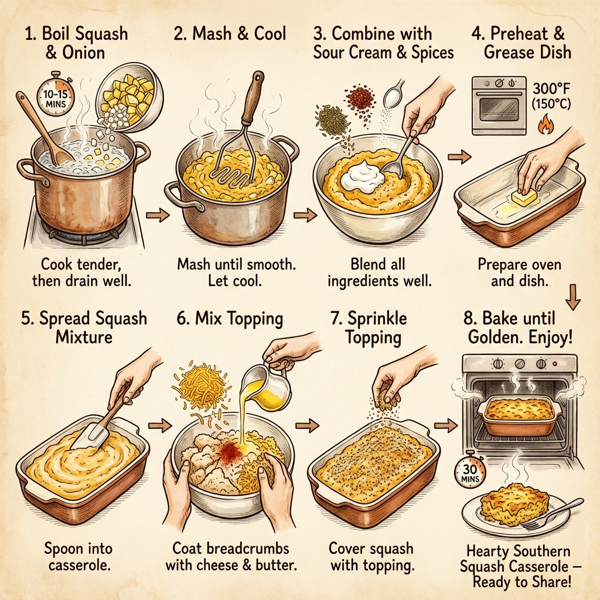 1. Boil Squash & Onion

10-15 MINS

Cook tender, then drain well.

2. Mash & Cool

Mash until smooth. Let cool.

3. Combine with Sour Cream & Spices

Blend all ingredients well.

4. Preheat & Grease Dish

300°F (150°C)

Prepare oven and dish.

5. Spread Squash Mixture

Spoon into casserole.

6. Mix Topping

Coat breadcrumbs with cheese & butter.

7. Sprinkle Topping

Cover squash with topping.

8. Bake until Golden. Enjoy!

30 MINS

Hearty Southern Squash Casserole – Ready to Share!