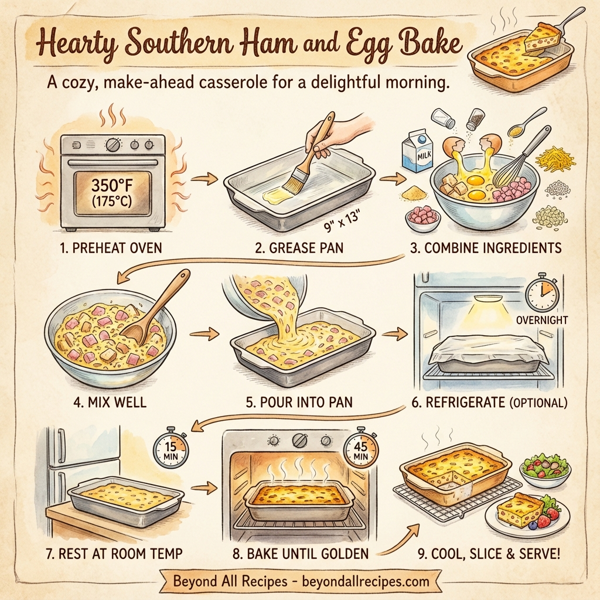 Hearty Southern Ham and Egg Bake

A cozy, make-ahead casserole for a delightful morning.

350°F (175°C)

1. PREHEAT OVEN

9" x 13"

2. GREASE PAN

MILK

3. COMBINE INGREDIENTS

4. MIX WELL

5. POUR INTO PAN

OVERNIGHT

6. REFRIGERATE (OPTIONAL)

15 MIN

7. REST AT ROOM TEMP

45 MIN

8. BAKE UNTIL GOLDEN

9. COOL, SLICE & SERVE!

Beyond All Recipes - beyondallrecipes.com