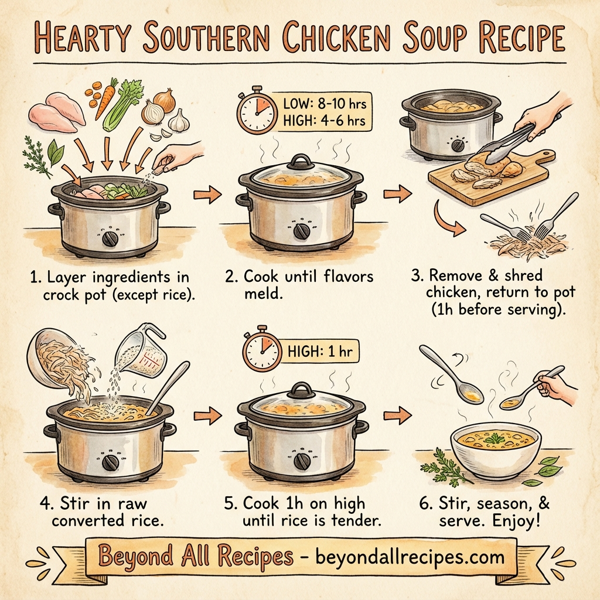 HEARTY SOUTHERN CHICKEN SOUP RECIPE

LOW: 8-10 hrs
HIGH: 4-6 hrs

1. Layer ingredients in crock pot (except rice).

2. Cook until flavors meld.

3. Remove & shred chicken, return to pot (1h before serving).

HIGH: 1 hr

4. Stir in raw converted rice.

5. Cook 1h on high until rice is tender.

6. Stir, season, & serve. Enjoy!

Beyond All Recipes - beyondallrecipes.com