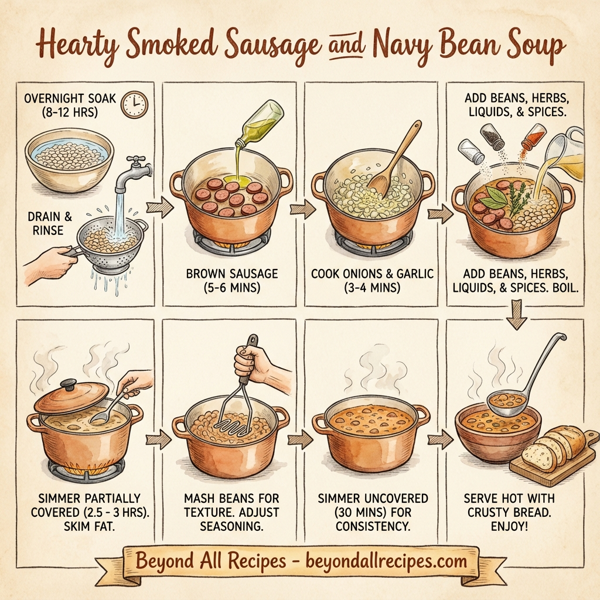 Hearty Smoked Sausage and Navy Bean Soup

OVERNIGHT SOAK (8-12 HRS)

DRAIN & RINSE

BROWN SAUSAGE (5-6 MINS)

COOK ONIONS & GARLIC (3-4 MINS)

ADD BEANS, HERBS, LIQUIDS, & SPICES.

ADD BEANS, HERBS, LIQUIDS, & SPICES. BOIL.

SIMMER PARTIALLY COVERED (2.5 - 3 HRS). SKIM FAT.

MASH BEANS FOR TEXTURE. ADJUST SEASONING.

SIMMER UNCOVERED (30 MINS) FOR CONSISTENCY.

SERVE HOT WITH CRUSTY BREAD. ENJOY!

Beyond All Recipes - beyondallrecipes.com