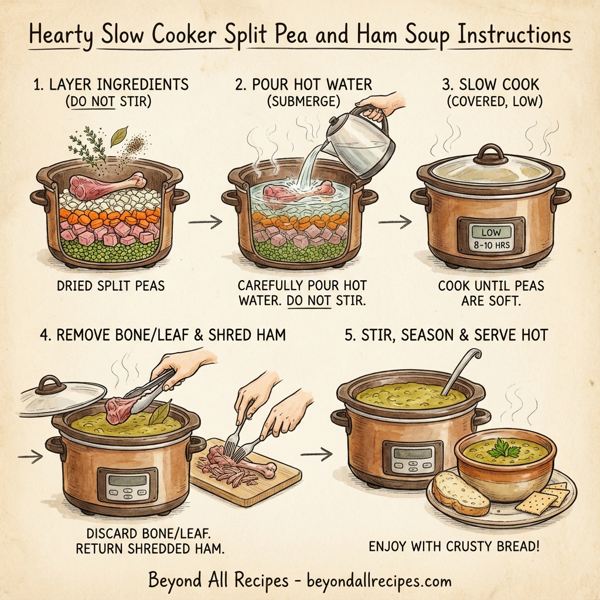 Hearty Slow Cooker Split Pea and Ham Soup Instructions

1. LAYER INGREDIENTS (DO NOT STIR)

DRIED SPLIT PEAS

2. POUR HOT WATER (SUBMERGE)

CAREFULLY POUR HOT WATER. DO NOT STIR.

3. SLOW COOK (COVERED, LOW)

LOW
8-10 HRS

COOK UNTIL PEAS ARE SOFT.

4. REMOVE BONE/LEAF & SHRED HAM

DISCARD BONE/LEAF. RETURN SHREDDED HAM.

5. STIR, SEASON & SERVE HOT

ENJOY WITH CRUSTY BREAD!

Beyond All Recipes - beyondallrecipes.com