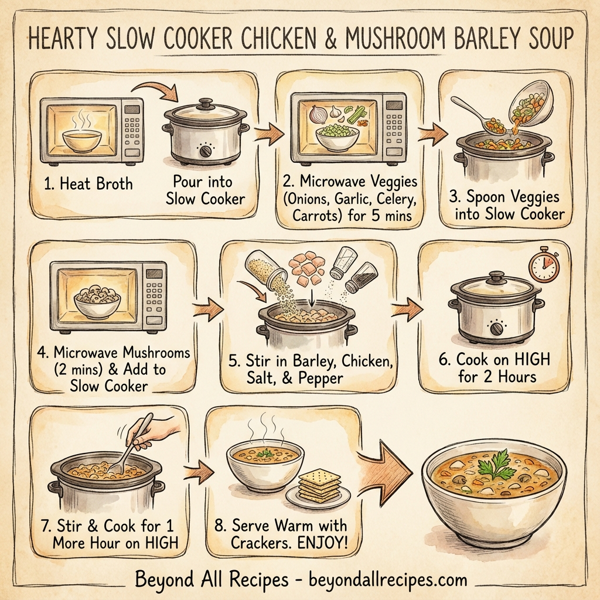 HEARTY SLOW COOKER CHICKEN & MUSHROOM BARLEY SOUP

1. Heat Broth

Pour into Slow Cooker

2. Microwave Veggies (Onions, Garlic, Celery, Carrots) for 5 mins

3. Spoon Veggies into Slow Cooker

4. Microwave Mushrooms (2 mins) & Add to Slow Cooker

5. Stir in Barley, Chicken, Salt, & Pepper

6. Cook on HIGH for 2 Hours

7. Stir & Cook for 1 More Hour on HIGH

8. Serve Warm with Crackers. ENJOY!

Beyond All Recipes - beyondallrecipes.com