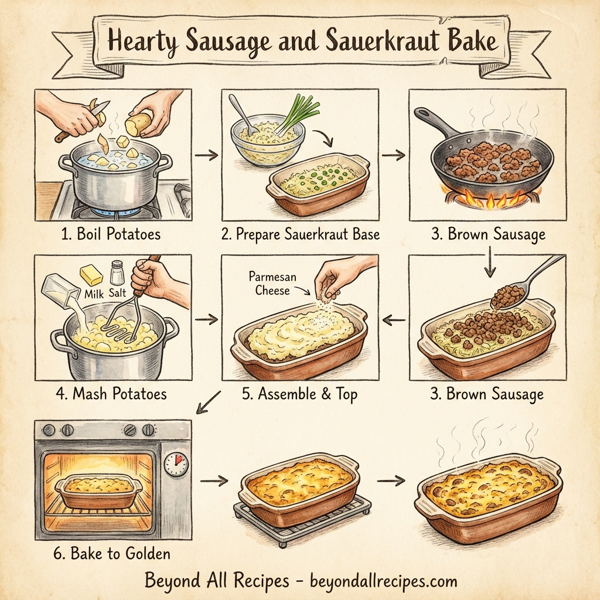 Hearty Sausage and Sauerkraut Bake

1. Boil Potatoes

2. Prepare Sauerkraut Base

3. Brown Sausage

Milk Salt

4. Mash Potatoes

Parmesan Cheese

5. Assemble & Top

3. Brown Sausage

6. Bake to Golden

Beyond All Recipes - beyondallrecipes.com