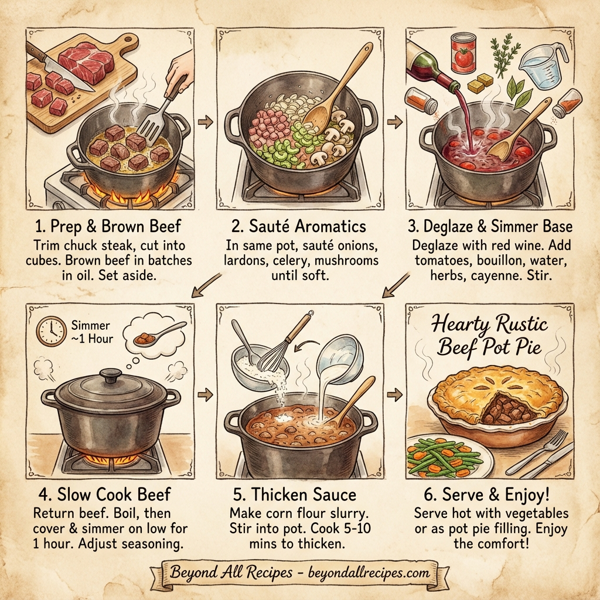 1. Prep & Brown Beef
Trim chuck steak, cut into cubes. Brown beef in batches in oil. Set aside.

2. Sauté Aromatics
In same pot, sauté onions, lardons, celery, mushrooms until soft.

3. Deglaze & Simmer Base
Deglaze with red wine. Add tomatoes, bouillon, water, herbs, cayenne. Stir.

Simmer ~1 Hour

4. Slow Cook Beef
Return beef. Boil, then cover & simmer on low for 1 hour. Adjust seasoning.

5. Thicken Sauce
Make corn flour slurry. Stir into pot. Cook 5-10 mins to thicken.

Hearty Rustic Beef Pot Pie

6. Serve & Enjoy!
Serve hot with vegetables or as pot pie filling. Enjoy the comfort!

Beyond All Recipes - beyondallrecipes.com