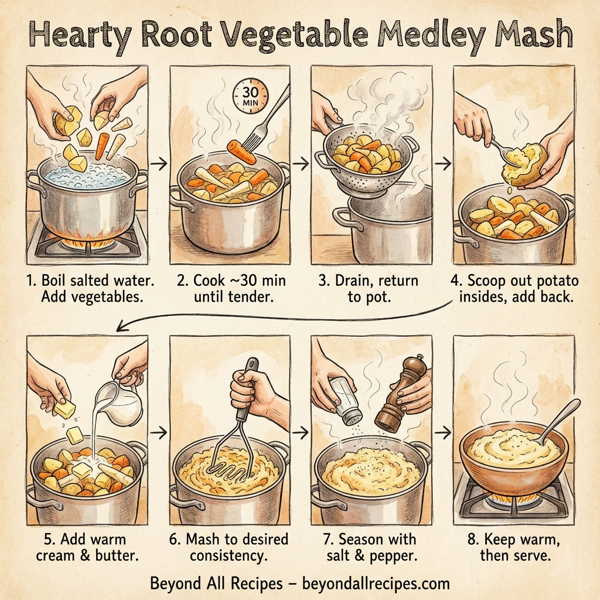 Hearty Root Vegetable Medley Mash

30 MIN

1. Boil salted water. Add vegetables.

2. Cook ~30 min until tender.

3. Drain, return to pot.

4. Scoop out potato insides, add back.

5. Add warm cream & butter.

6. Mash to desired consistency.

7. Season with salt & pepper.

8. Keep warm, then serve.

Beyond All Recipes – beyondallrecipes.com