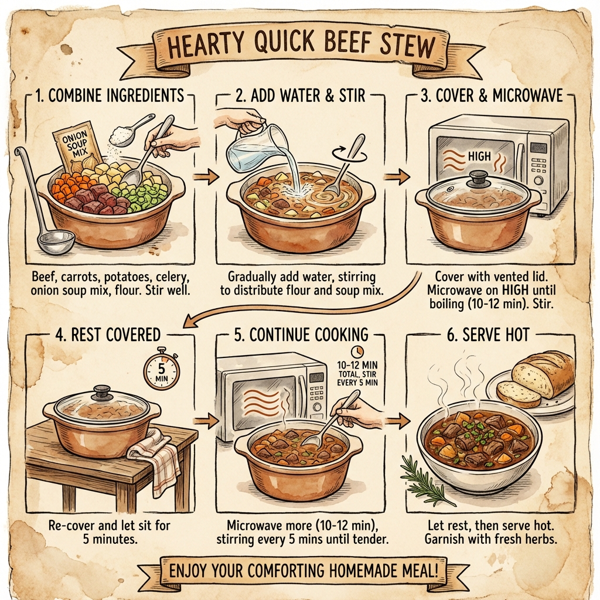 HEARTY QUICK BEEF STEW

1. COMBINE INGREDIENTS

ONION SOUP MIX

Beef, carrots, potatoes, celery, onion soup mix, flour. Stir well.

2. ADD WATER & STIR

Gradually add water, stirring to distribute flour and soup mix.

3. COVER & MICROWAVE

HIGH

Cover with vented lid. Microwave on HIGH until boiling (10-12 min). Stir.

4. REST COVERED

5 MIN

Re-cover and let sit for 5 minutes.

5. CONTINUE COOKING

10-12 MIN TOTAL, STIR EVERY 5 MIN

Microwave more (10-12 min), stirring every 5 mins until tender.

6. SERVE HOT

Let rest, then serve hot. Garnish with fresh herbs.

ENJOY YOUR COMFORTING HOMEMADE MEAL!