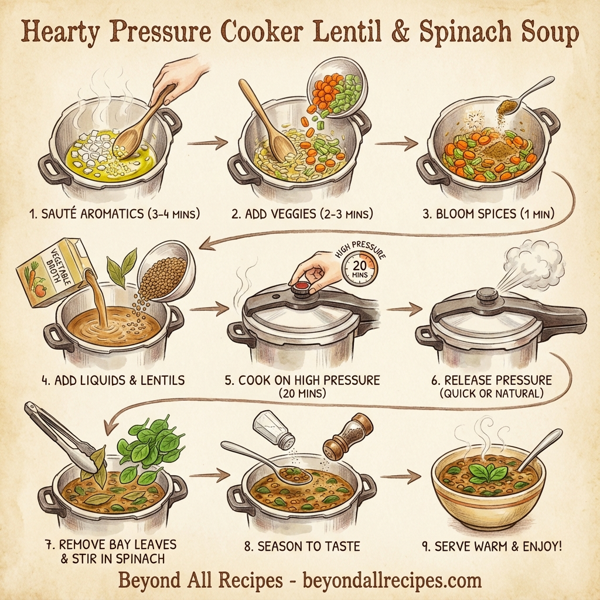 Hearty Pressure Cooker Lentil & Spinach Soup

1. SAUTÉ AROMATICS (3-4 MINS)

2. ADD VEGGIES (2-3 MINS)

3. BLOOM SPICES (1 MIN)

VEGETABLE BROTH

4. ADD LIQUIDS & LENTILS

HIGH PRESSURE 20 MINS

5. COOK ON HIGH PRESSURE (20 MINS)

6. RELEASE PRESSURE (QUICK OR NATURAL)

7. REMOVE BAY LEAVES & STIR IN SPINACH

8. SEASON TO TASTE

9. SERVE WARM & ENJOY!

Beyond All Recipes - beyondallrecipes.com