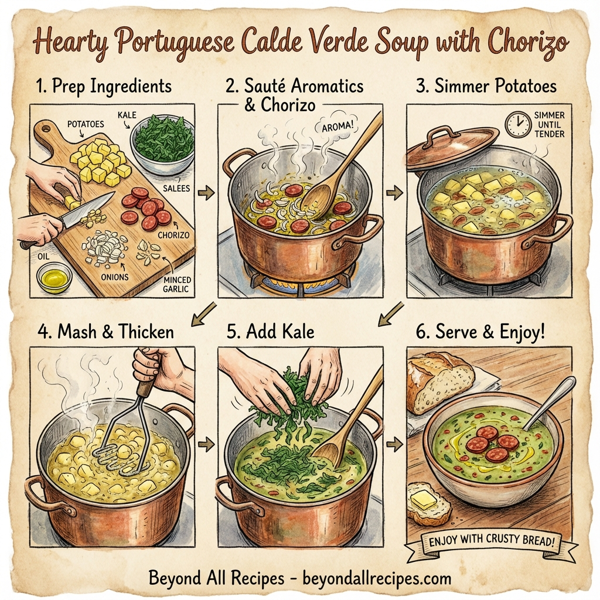 Hearty Portuguese Calde Verde Soup with Chorizo

1. Prep Ingredients

POTATOES
KALE
SALEES
CHORIZO
OIL
ONIONS
MINCED GARLIC

2. Sauté Aromatics & Chorizo

AROMA!

3. Simmer Potatoes

SIMMER UNTIL TENDER

4. Mash & Thicken

5. Add Kale

6. Serve & Enjoy!

ENJOY WITH CRUSTY BREAD!

Beyond All Recipes - beyondallrecipes.com