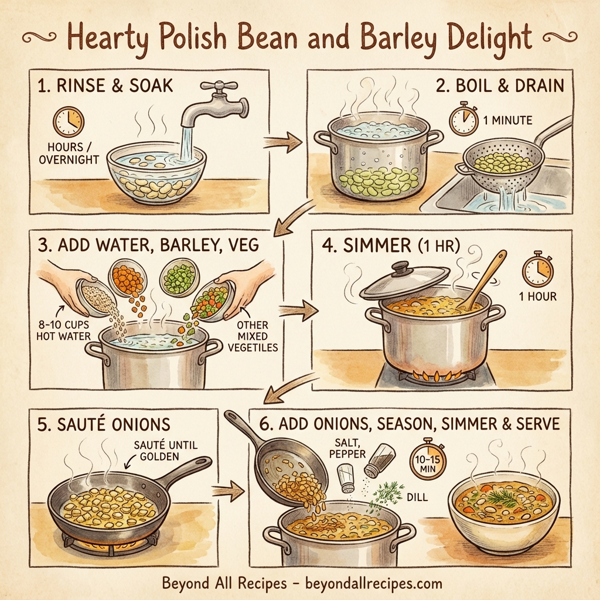 Hearty Polish Bean and Barley Delight

1. RINSE & SOAK

HOURS / OVERNIGHT

2. BOIL & DRAIN

1 MINUTE

3. ADD WATER, BARLEY, VEG

8-10 CUPS HOT WATER

OTHER MIXED VEGETILES

4. SIMMER (1 HR)

1 HOUR

5. SAUTÉ ONIONS

SAUTÉ UNTIL GOLDEN

6. ADD ONIONS, SEASON, SIMMER & SERVE

SALT, PEPPER

10-15 MIN

DILL

Beyond All Recipes - beyondallrecipes.com