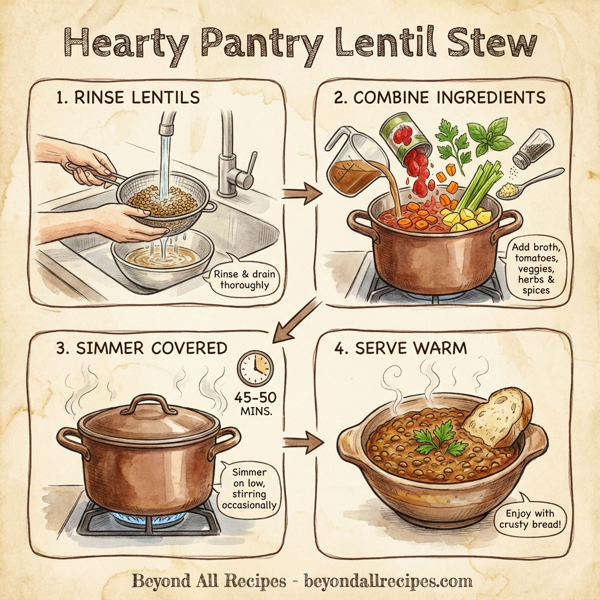 Hearty Pantry Lentil Stew

1. RINSE LENTILS

Rinse & drain thoroughly

2. COMBINE INGREDIENTS

Add broth, tomatoes, veggies, herbs & spices

3. SIMMER COVERED

45-50 MINS.

Simmer on low, stirring occasionally

4. SERVE WARM

Enjoy with crusty bread!

Beyond All Recipes - beyondallrecipes.com