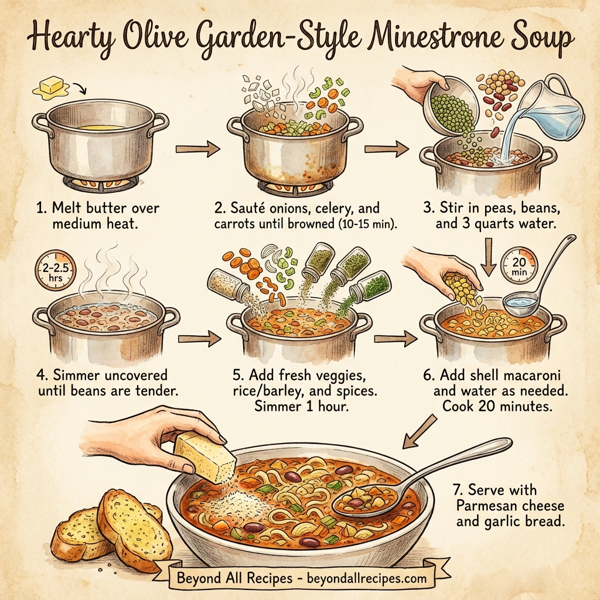 Hearty Olive Garden-Style Minestrone Soup

1. Melt butter over medium heat.

2. Sauté onions, celery, and carrots until browned (10-15 min).

3. Stir in peas, beans, and 3 quarts water.

2-2.5 hrs

4. Simmer uncovered until beans are tender.

5. Add fresh veggies, rice/barley, and spices. Simmer 1 hour.

20 min

6. Add shell macaroni and water as needed. Cook 20 minutes.

7. Serve with Parmesan cheese and garlic bread.

Beyond All Recipes - beyondallrecipes.com