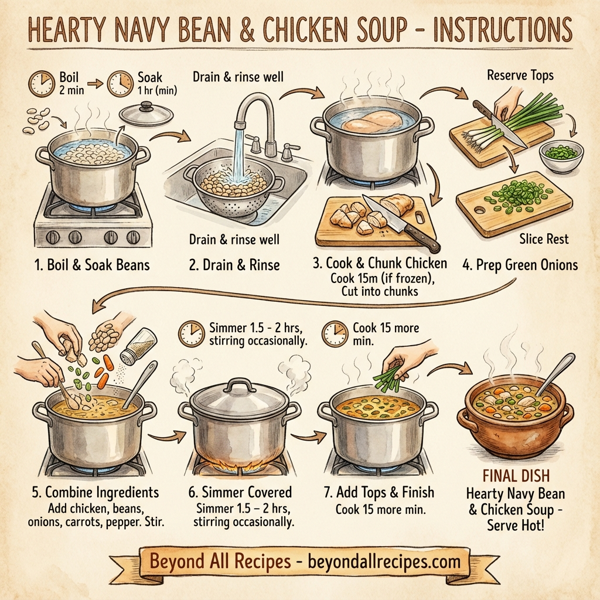 HEARTY NAVY BEAN & CHICKEN SOUP - INSTRUCTIONS

Boil 2 min

Soak 1 hr (min)

Drain & rinse well

Reserve Tops

Drain & rinse well

Slice Rest

1. Boil & Soak Beans

2. Drain & Rinse

3. Cook & Chunk Chicken
Cook 15m (if frozen), Cut into chunks

4. Prep Green Onions

Simmer 1.5 - 2 hrs, stirring occasionally.

Cook 15 more min.

5. Combine Ingredients
Add chicken, beans, onions, carrots, pepper. Stir.

6. Simmer Covered
Simmer 1.5 – 2 hrs, stirring occasionally.

7. Add Tops & Finish
Cook 15 more min.

FINAL DISH
Hearty Navy Bean & Chicken Soup - Serve Hot!

Beyond All Recipes - beyondallrecipes.com