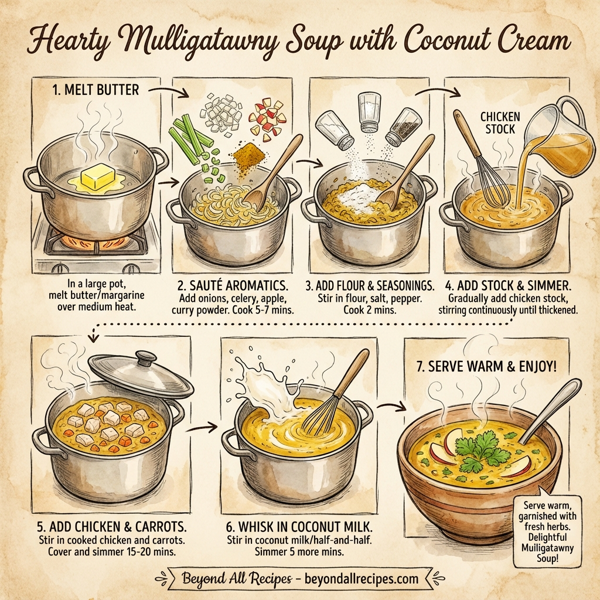 Hearty Mulligatawny Soup with Coconut Cream

1. MELT BUTTER

In a large pot, melt butter/margarine over medium heat.

2. SAUTÉ AROMATICS.
Add onions, celery, apple, curry powder. Cook 5-7 mins.

3. ADD FLOUR & SEASONINGS.
Stir in flour, salt, pepper. Cook 2 mins.

CHICKEN STOCK

4. ADD STOCK & SIMMER.
Gradually add chicken stock, stirring continuously until thickened.

5. ADD CHICKEN & CARROTS.
Stir in cooked chicken and carrots. Cover and simmer 15-20 mins.

6. WHISK IN COCONUT MILK.
Stir in coconut milk/half-and-half. Simmer 5 more mins.

7. SERVE WARM & ENJOY!

Serve warm, garnished with fresh herbs. Delightful Mulligatawny Soup!

Beyond All Recipes - beyondallrecipes.com